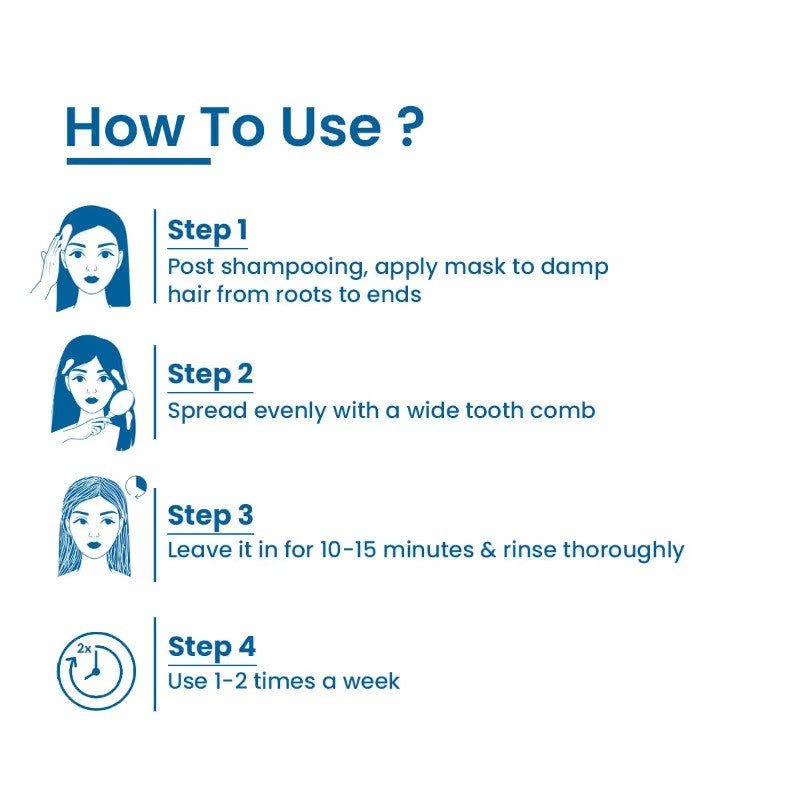 How To Use ?

Step 1
Post shampooing, apply mask to damp hair from roots to ends

Step 2
Spread evenly with a wide tooth comb

Step 3
Leave it in for 10-15 minutes & rinse thoroughly

2x
Step 4
Use 1-2 times a week