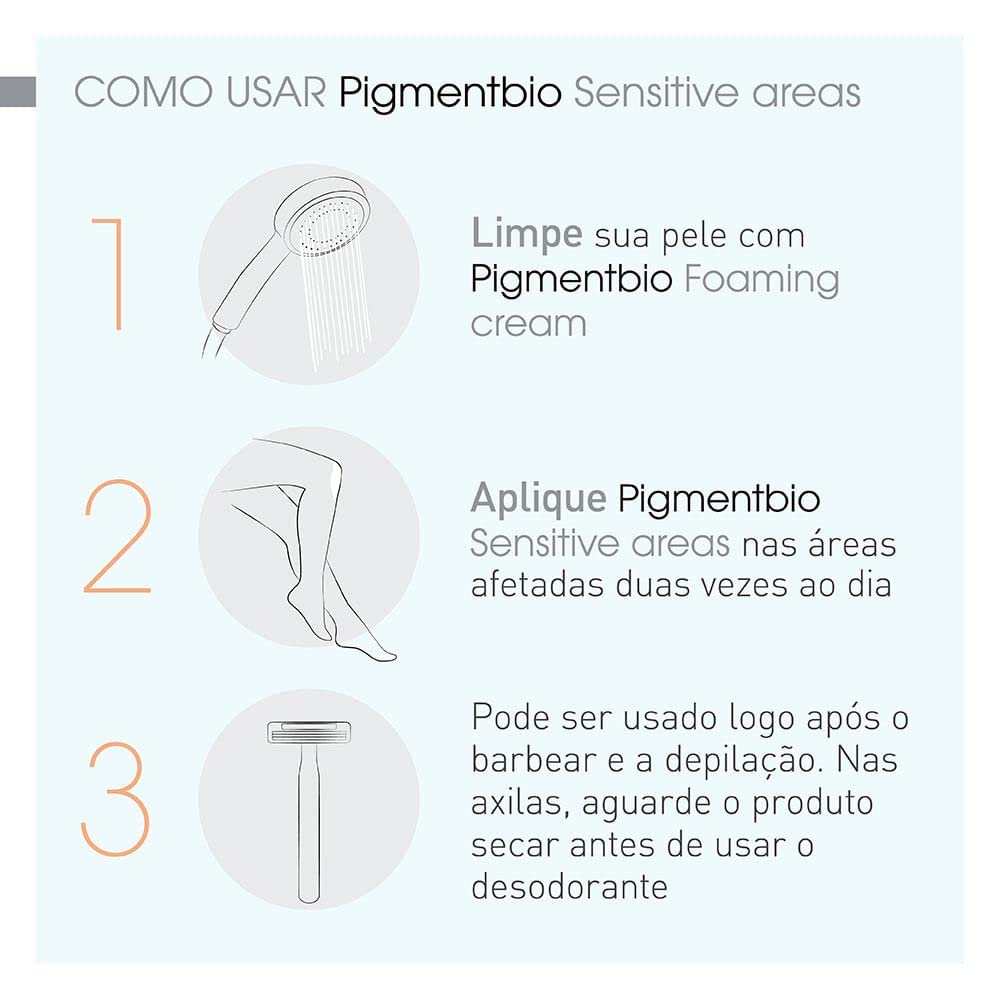 COMO USAR Pigmentbio Sensitive areas

1

Limpe sua pele com Pigmentbio Foaming cream

2

Aplique Pigmentbio Sensitive areas nas áreas afetadas duas vezes ao dia

3

Pode ser usado logo após o barbear e a depilação. Nas axilas, aguarde o produto secar antes de usar o desodorante