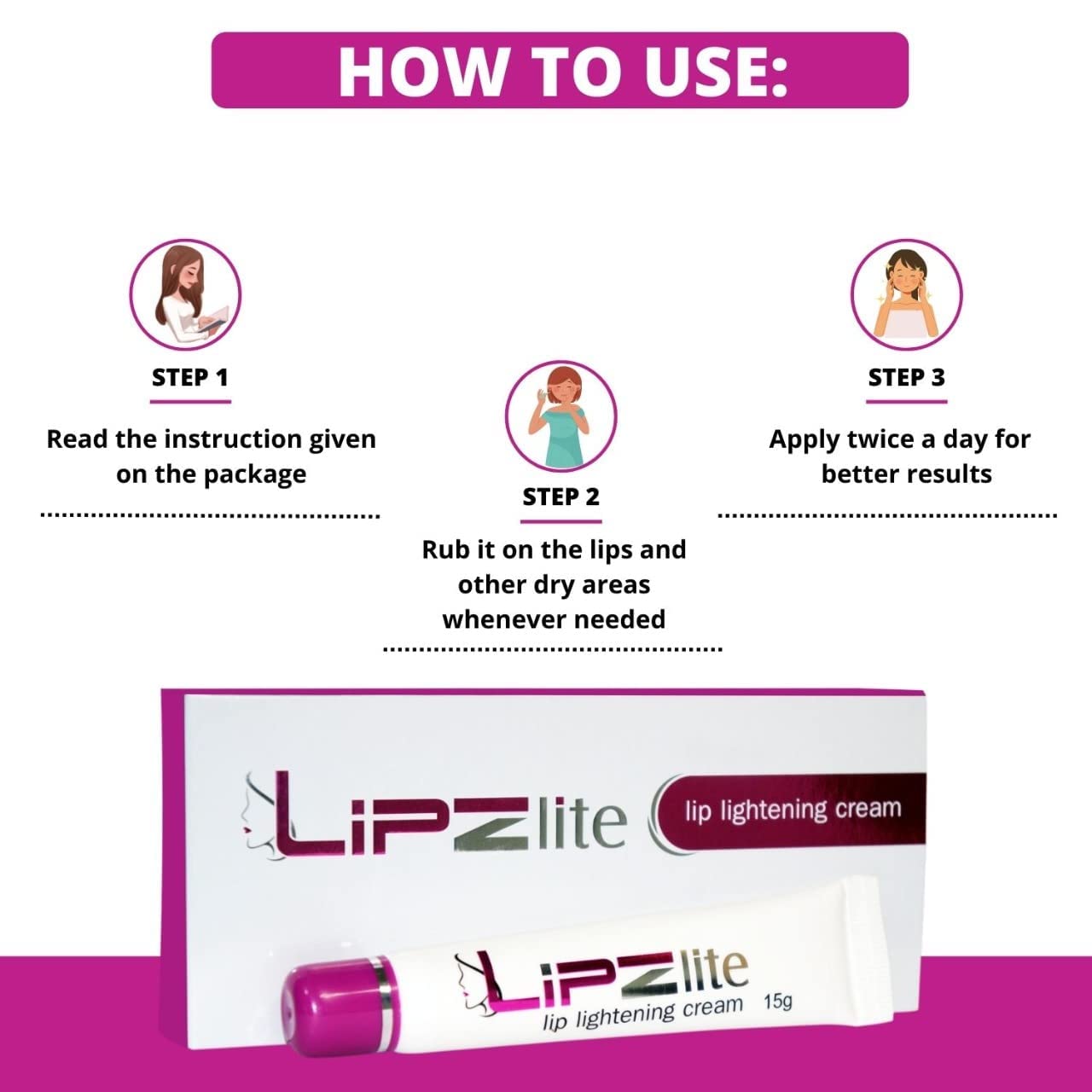 HOW TO USE:

STEP 1

Read the instruction given on the package

STEP 2

Rub it on the lips and other dry areas whenever needed

STEP 3

Apply twice a day for better results

LiPZlite lip lightening cream

LiPZlite lip lightening cream 15g